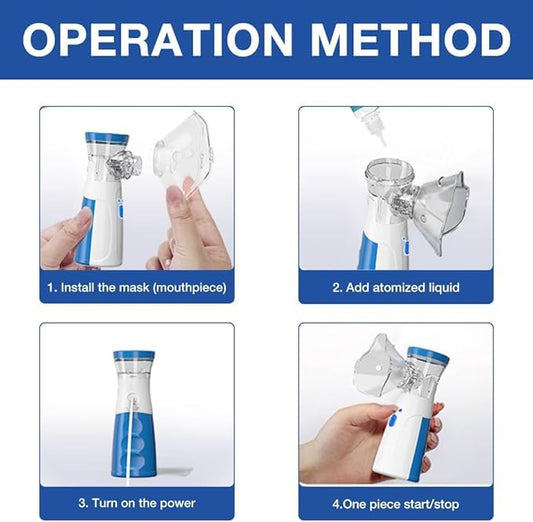 OPERATION METHOD

1. Install the mask (mouthpiece)

2. Add atomized liquid

3. Turn on the power

4.One piece start/stop